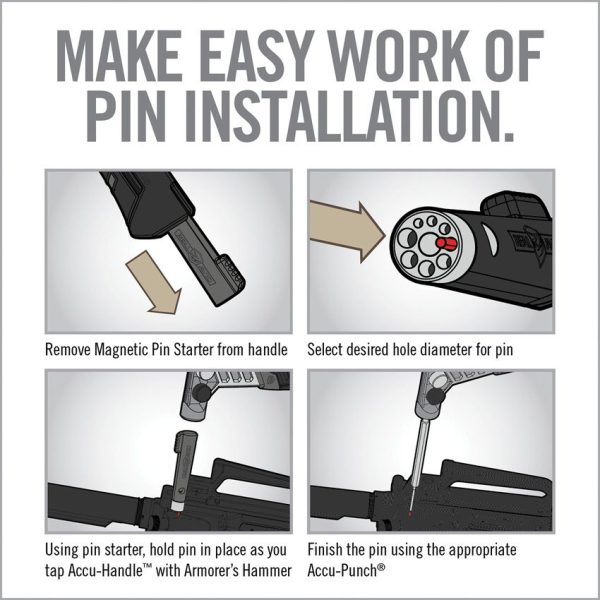 MAKE EASY WORK OF PIN INSTALLATION.

Remove Magnetic Pin Starter from handle

Select desired hole diameter for pin

Using pin starter, hold pin in place as you tap Accu-Handle™ with Armorer's Hammer

Finish the pin using the appropriate Accu-Punch®