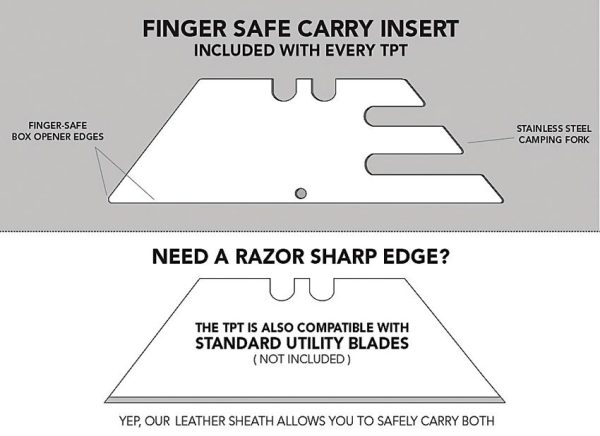 FINGER SAFE CARRY INSERT
INCLUDED WITH EVERY TPT

FINGER-SAFE
BOX OPENER EDGES

STAINLESS STEEL
CAMPING FORK

NEED A RAZOR SHARP EDGE?

THE TPT IS ALSO COMPATIBLE WITH
STANDARD UTILITY BLADES
( NOT INCLUDED )

YEP, OUR LEATHER SHEATH ALLOWS YOU TO SAFELY CARRY BOTH