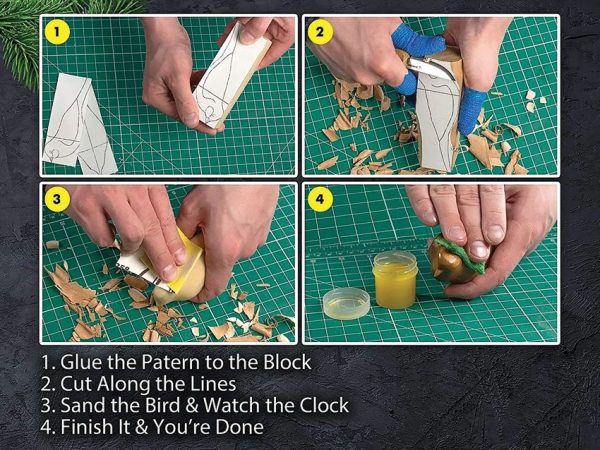 1

2

3

4

1. Glue the Patern to the Block
2. Cut Along the Lines
3. Sand the Bird & Watch the Clock
4. Finish It & You're Done