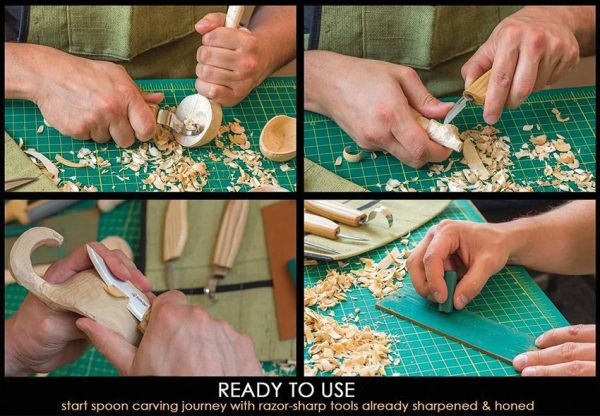 READY TO USE

start spoon carving journey with razor-sharp tools already sharpened & honed