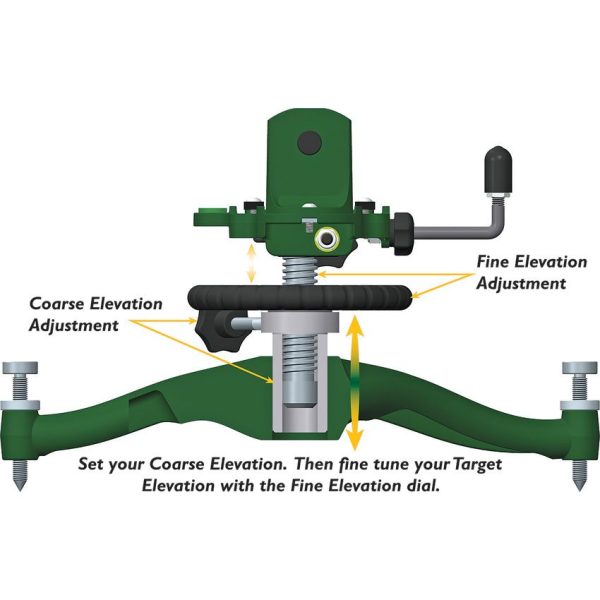 Fine Elevation Adjustment

Coarse Elevation Adjustment

Set your Coarse Elevation. Then fine tune your Target Elevation with the Fine Elevation dial.