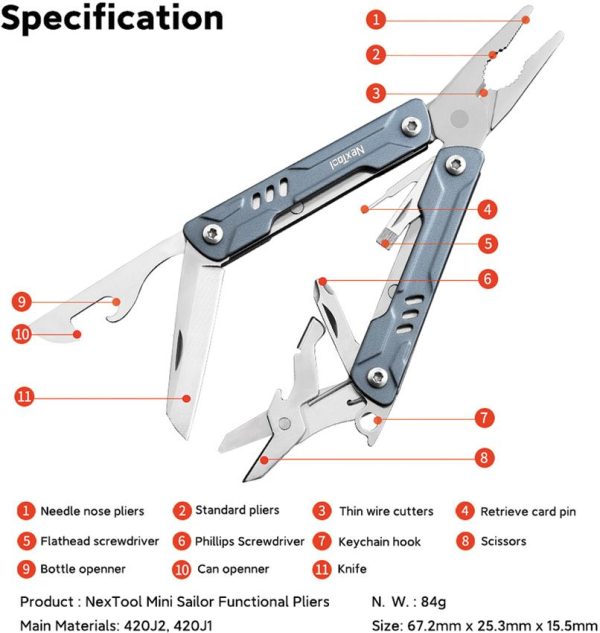 Specification

1
2
3
NexTool
4
5
6
9
10
11
7
8

1 Needle nose pliers
2 Standard pliers
3 Thin wire cutters
4 Retrieve card pin
5 Flathead screwdriver
6 Phillips Screwdriver
7 Keychain hook
8 Scissors
9 Bottle openner
10 Can openner
11 Knife

Product : NexTool Mini Sailor Functional Pliers
N. W. : 84g
Main Materials: 420J2, 420J1
Size: 67.2mm x 25.3mm x 15.5mm