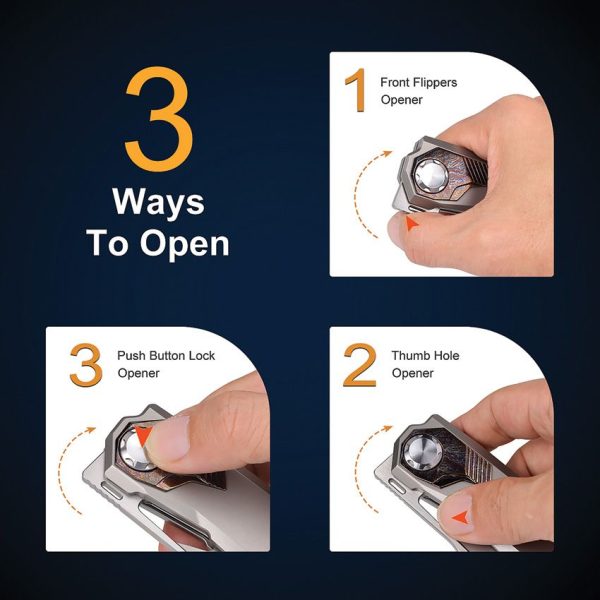 3
Ways
To Open

1 Front Flippers Opener

3 Push Button Lock Opener

2 Thumb Hole Opener